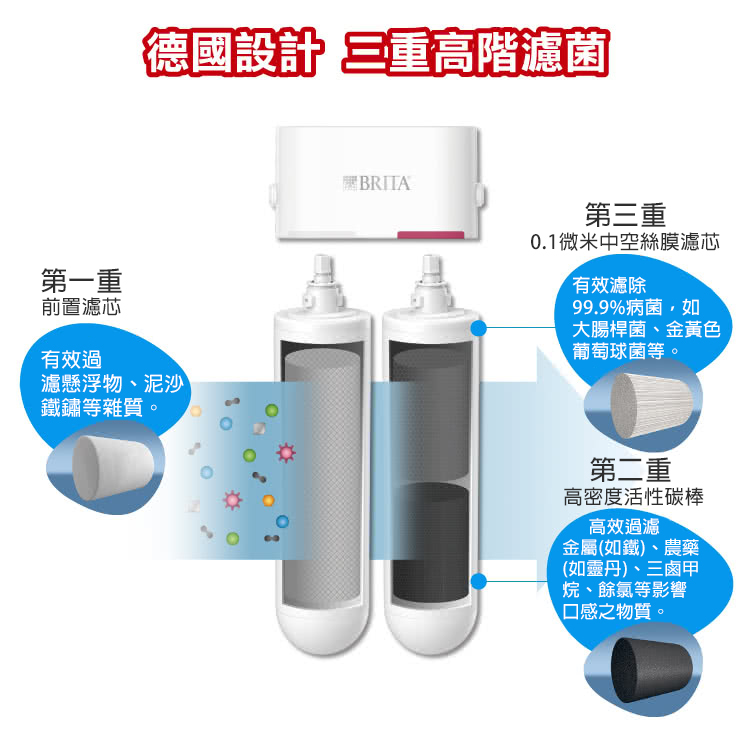 德國設計 三重高階濾菌

BRITA

第一重
前置濾芯

有效過濾懸浮物、泥沙鐵鏽等雜質。

第三重
0.1微米中空絲膜濾芯

有效濾除99.9%病菌，如大腸桿菌、金黃色葡萄球菌等。

第二重
高密度活性碳棒

高效過濾金屬(如鐵)、農藥(如靈丹)、三鹵甲烷、餘氯等影響口感之物質。